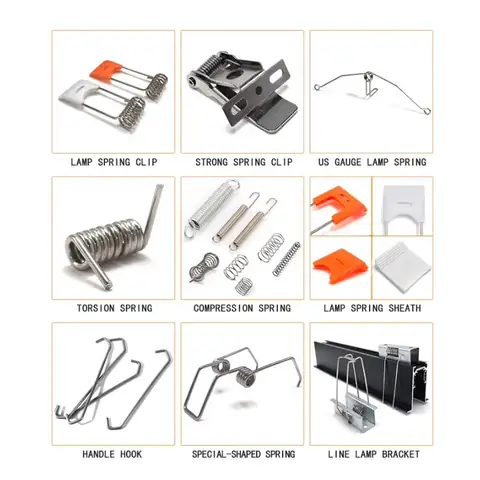 LAMP SPRING CLIP

STRONG SPRING CLIP

US GAUGE LAMP SPRING

TORSION SPRING

COMPRESSION SPRING

LAMP SPRING SHEATH

HANDLE HOOK

SPECIAL-SHAPED SPRING

LINE LAMP BRACKET