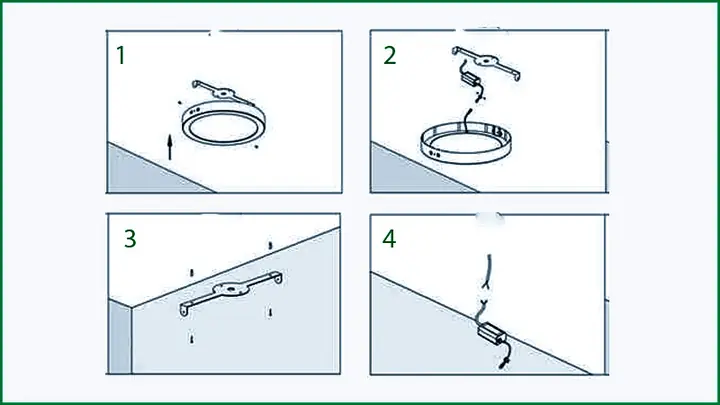 1

2

3

4