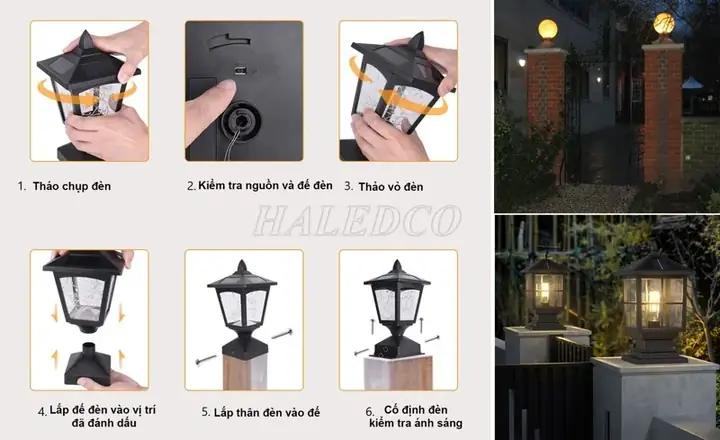 1. Tháo chụp đèn

2. Kiểm tra nguồn và đế đèn

3. Tháo vỏ đèn

HALEDCO

4. Lắp đế đèn vào vị trí đã đánh dấu

5. Lắp thân đèn vào đế

6. Cố định đèn kiểm tra ánh sáng