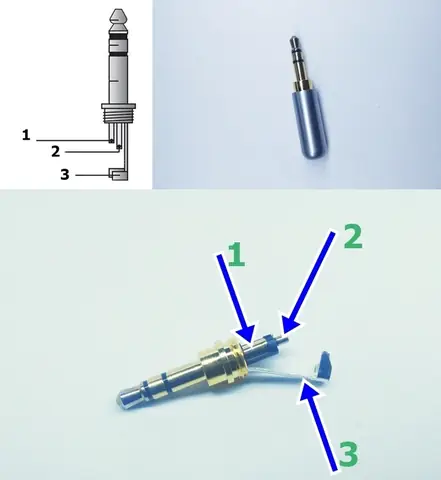 1
2
3

1
2
3